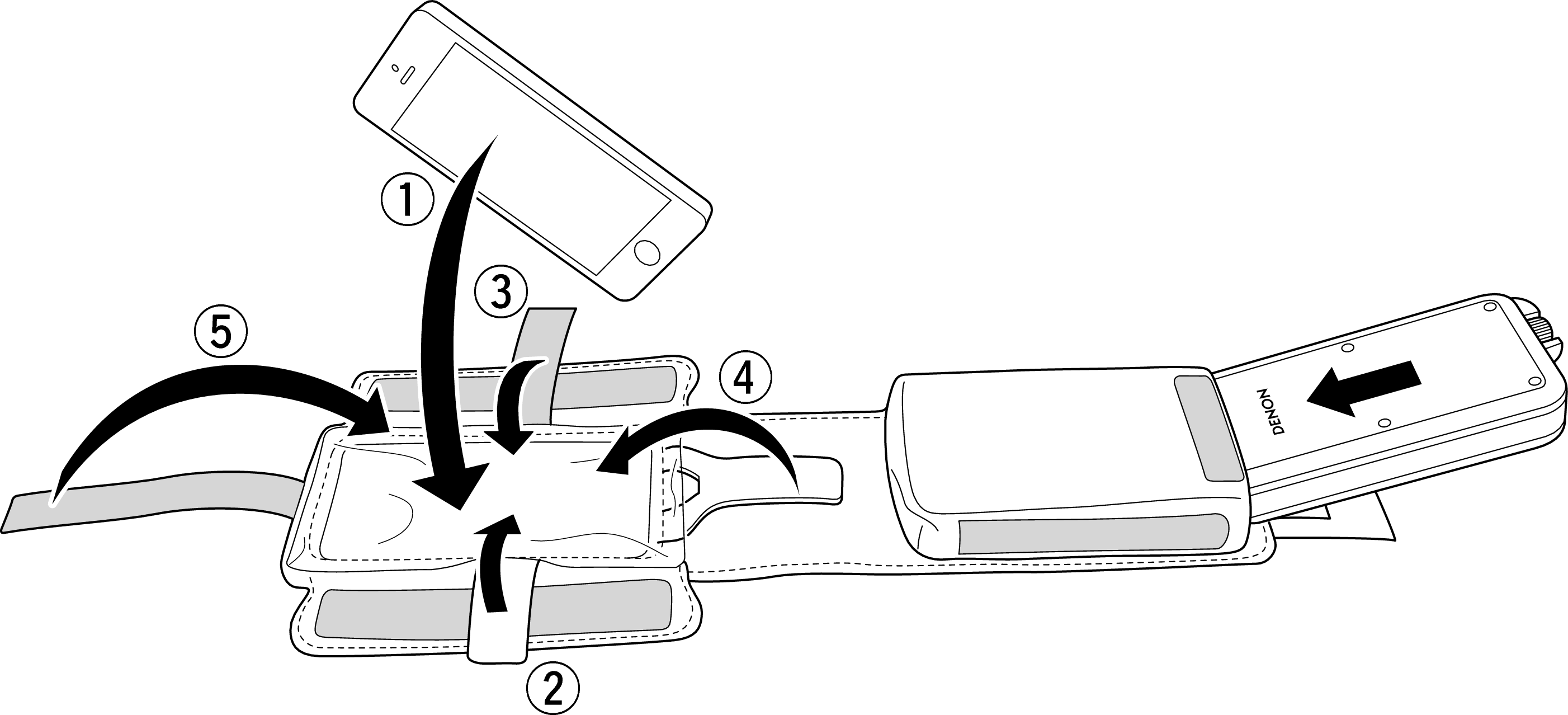 ①
③
⑤
④
DENON
②